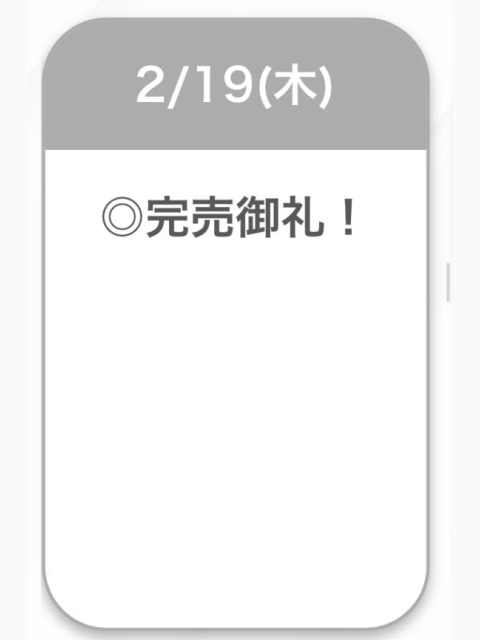 2/19(木)

◎完売御礼！