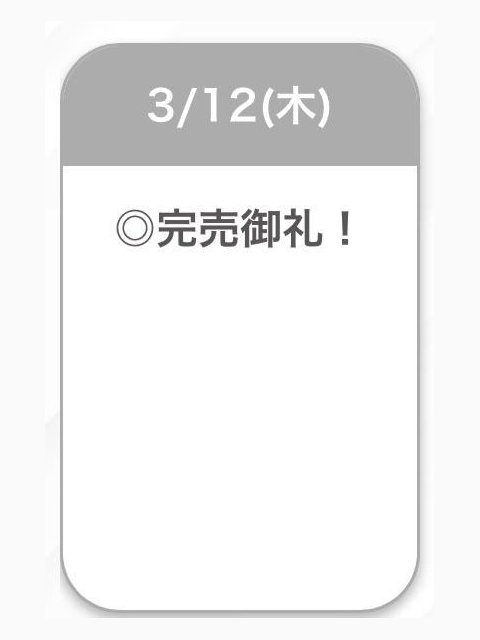 3/12(木)

◎完売御礼！