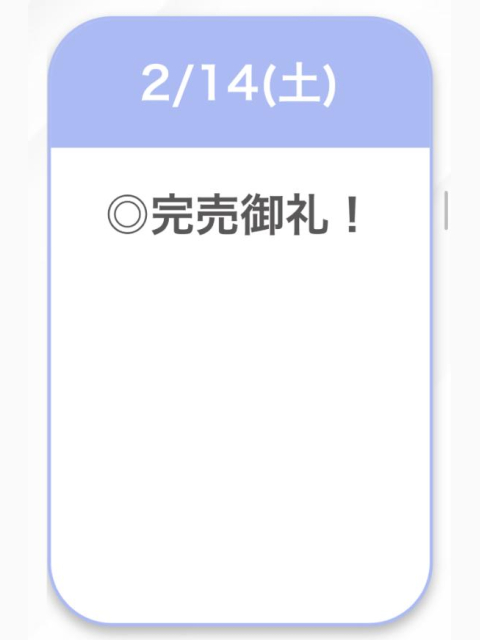 2/14(土)

◎完売御礼！