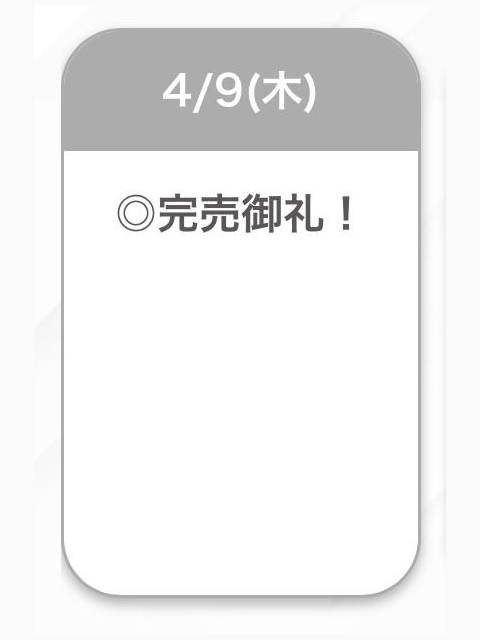 4/9(木)

◎完売御礼！