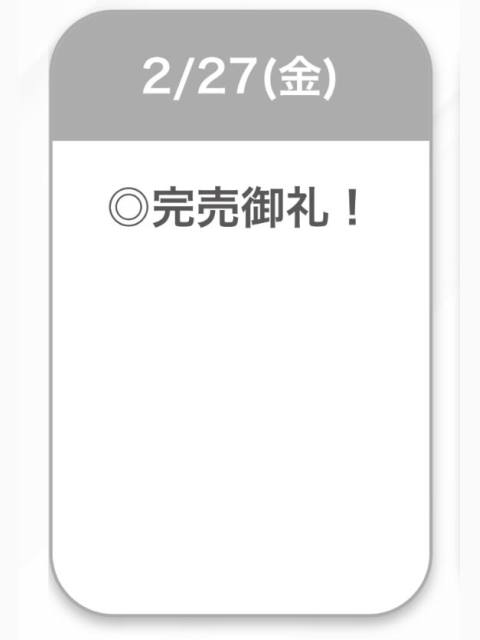 2/27(金)

◎完売御礼！