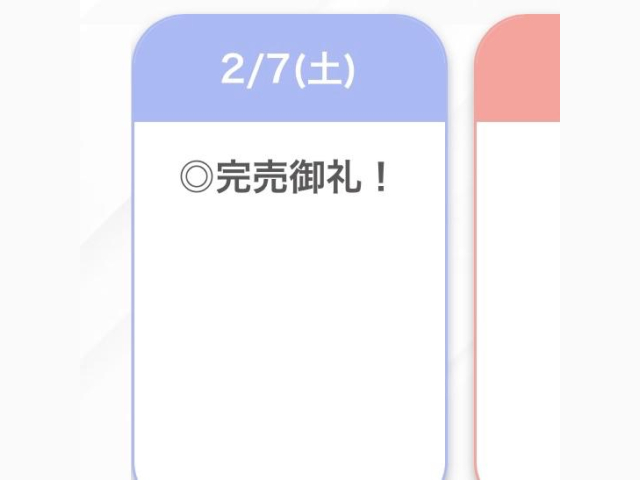 2/7(土)

◎完売御礼！