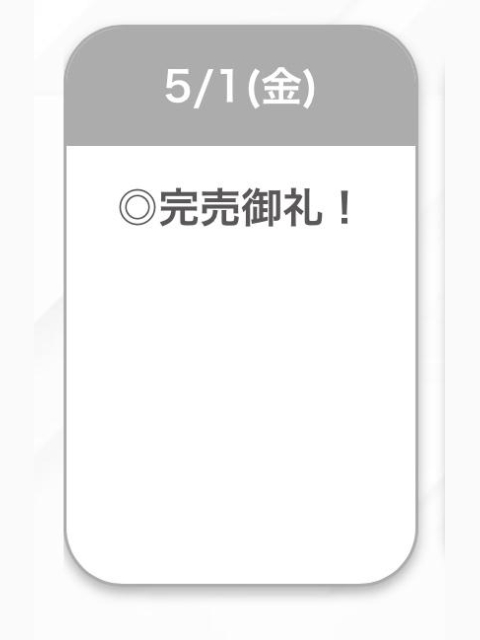 5/1(金)

◎完売御礼！