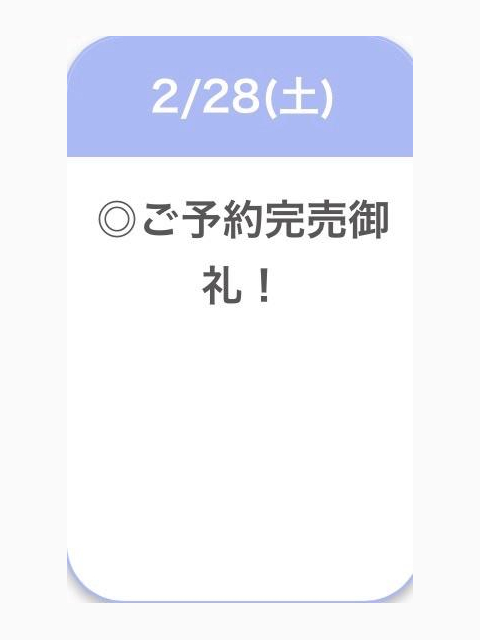 2/28(土)

◎ご予約完売御礼！