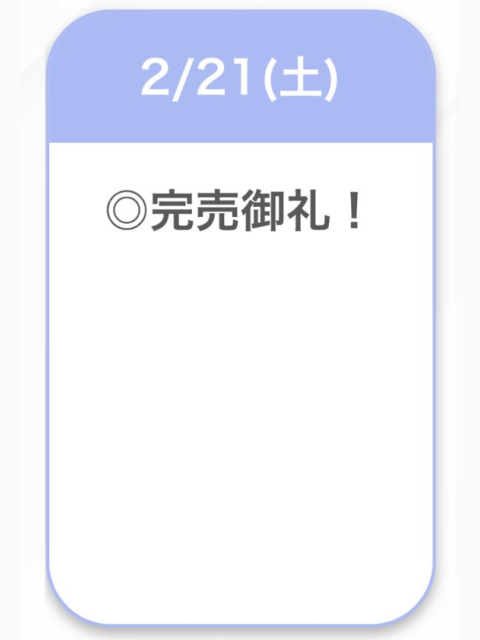 2/21(土)

◎完売御礼！