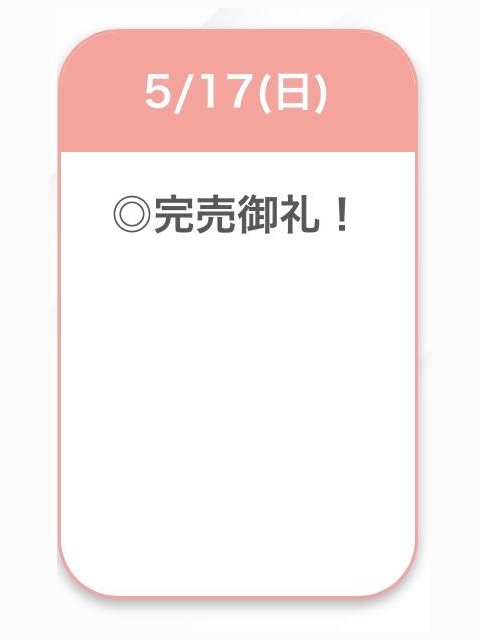 5/17(日)

◎完売御礼！