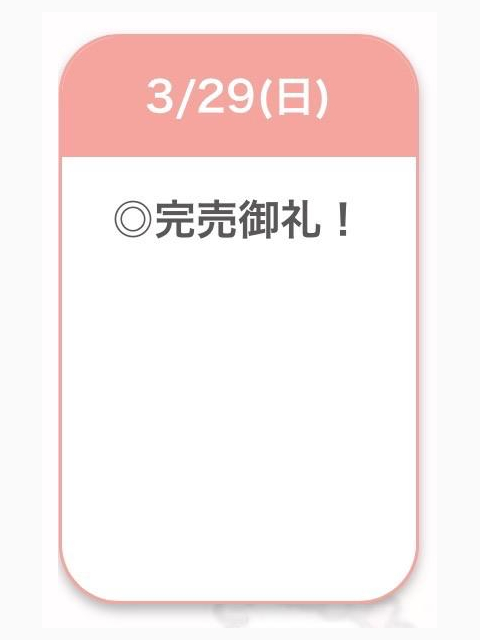 3/29(日)

◎完売御礼！