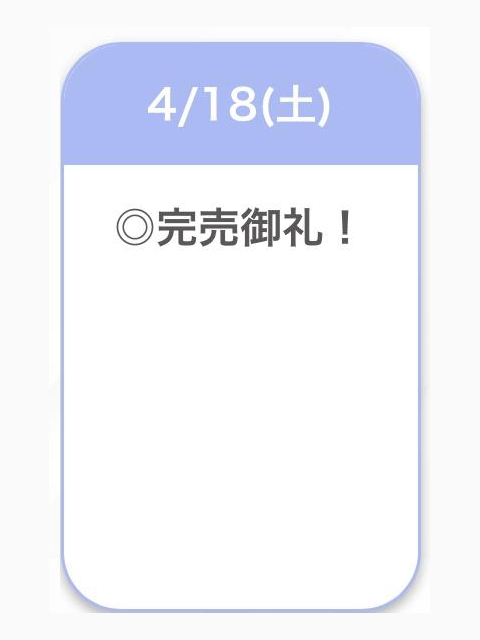 4/18(土)

◎完売御礼！