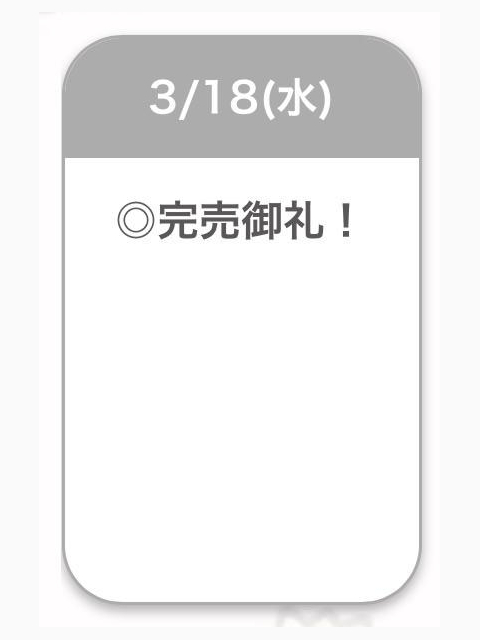 3/18(水)

◎完売御礼！