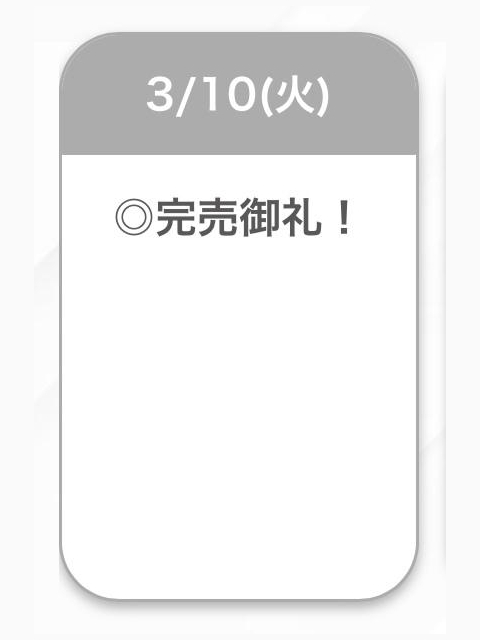 3/10(火)

◎完売御礼！