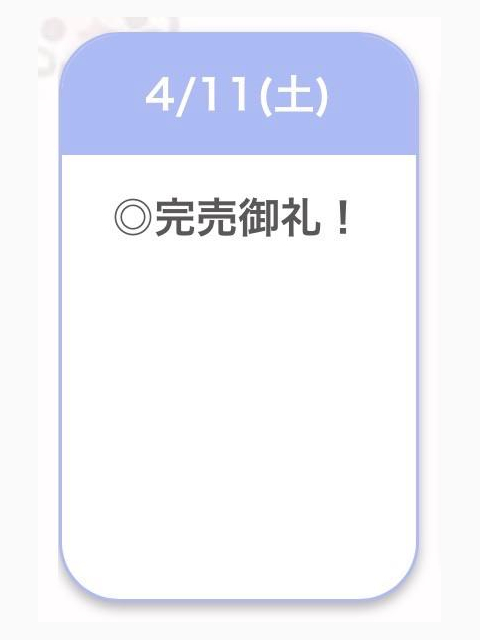 4/11(土)

◎完売御礼！