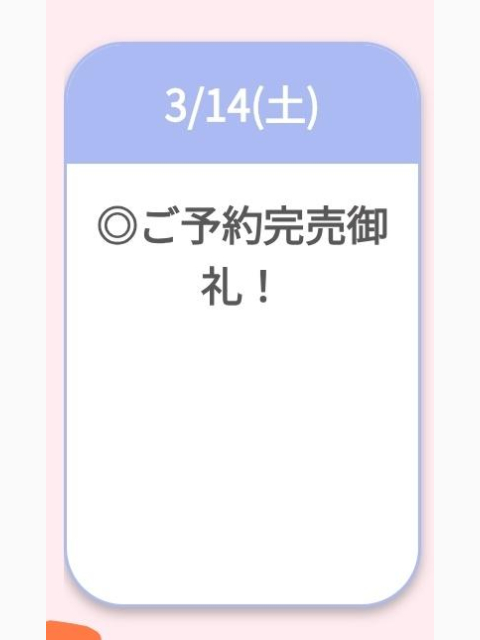 3/14(土)

◎ご予約完売御礼！