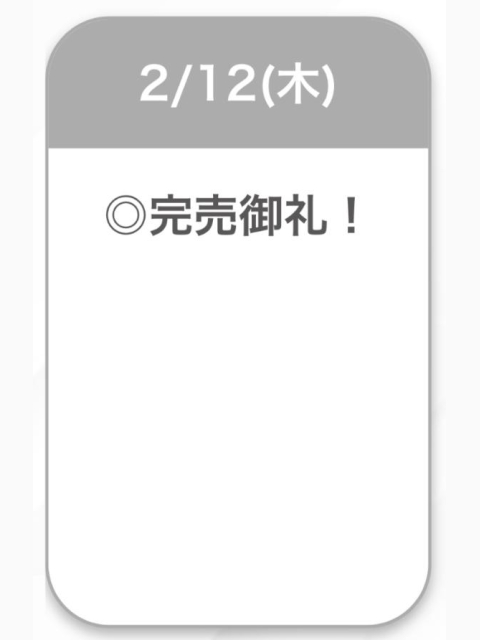 2/12(木)

◎完売御礼！