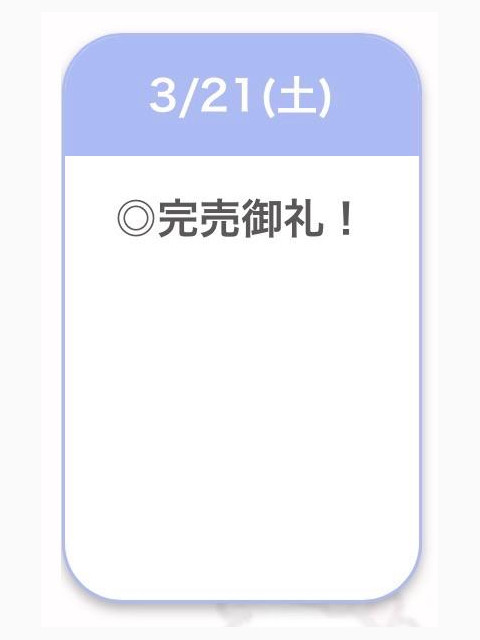 3/21(土)

◎完売御礼！