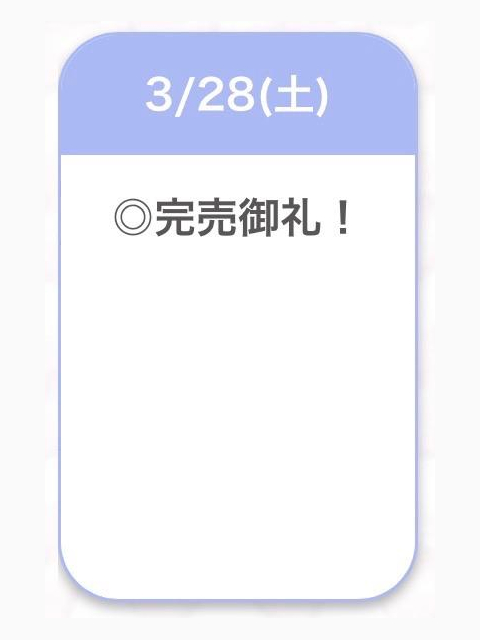 3/28(土)

◎完売御礼！