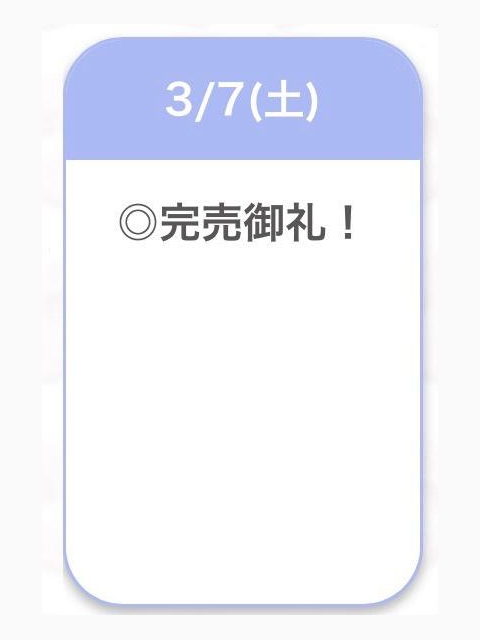 3/7(土)

◎完売御礼！