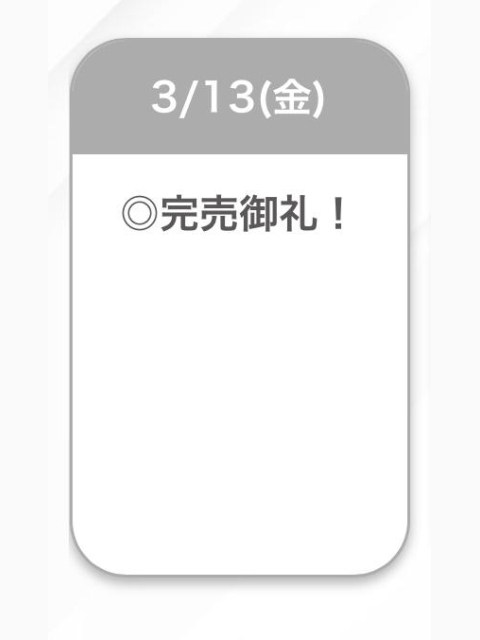 3/13(金)

◎完売御礼！