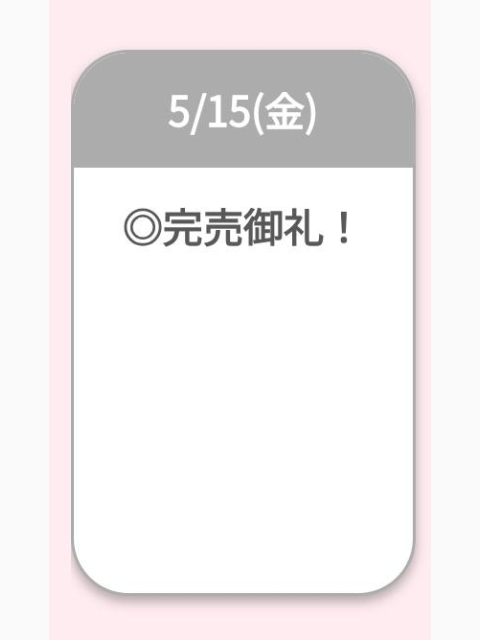 5/15(金)

◎完売御礼！