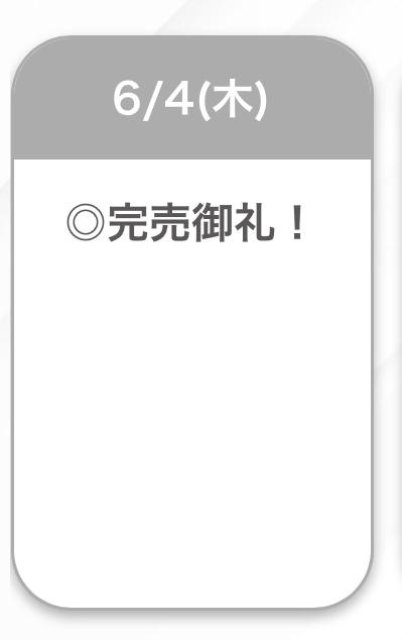 6/4(木)

◎完売御礼！