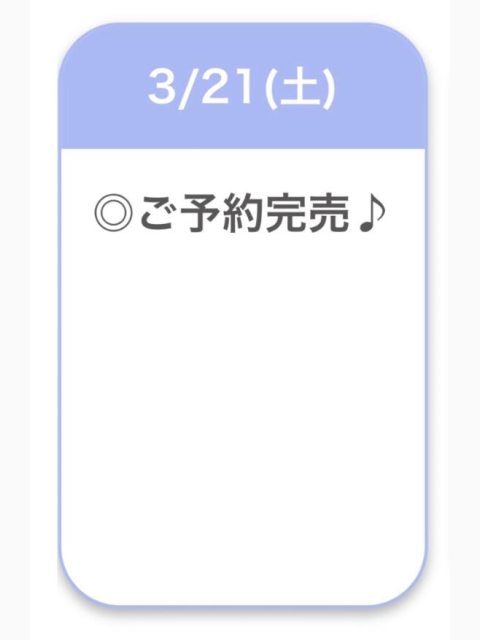 3/21(土)

◎ご予約完売♪