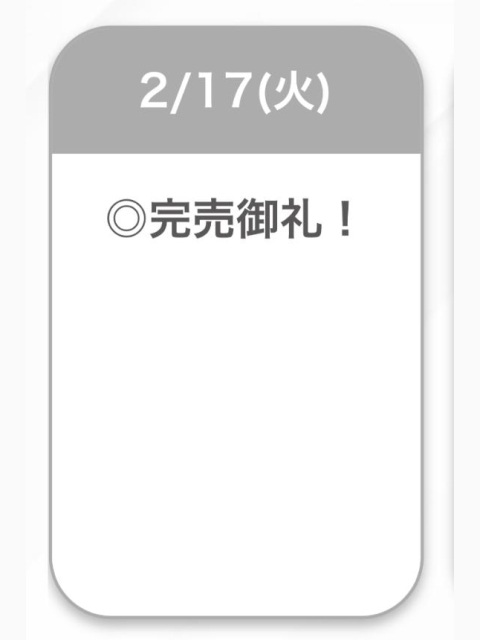 2/17(火)

◎完売御礼！