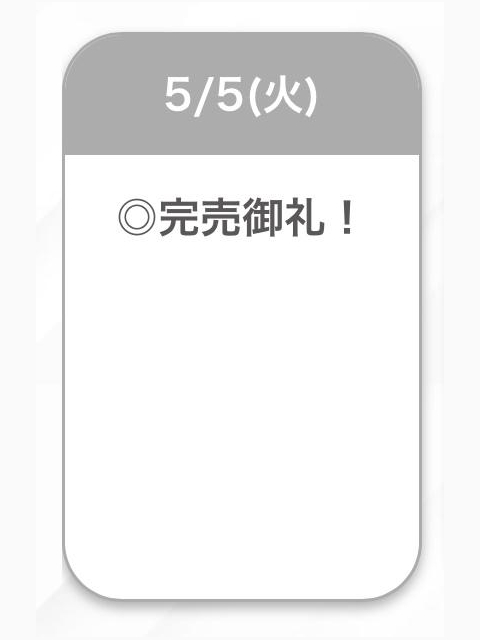 5/5(火)

◎完売御礼！