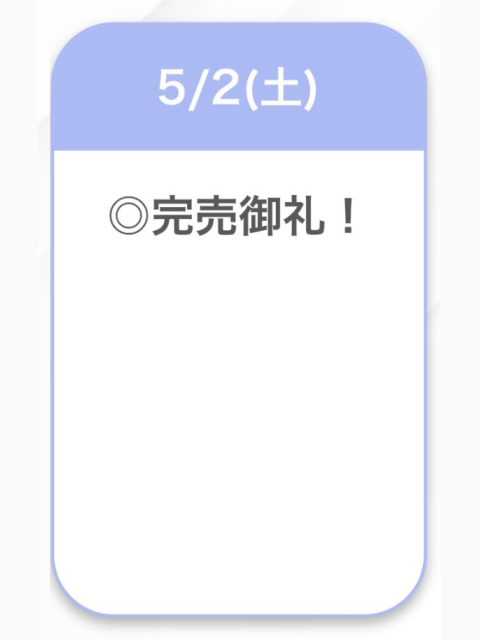 5/2(土)

◎完売御礼！